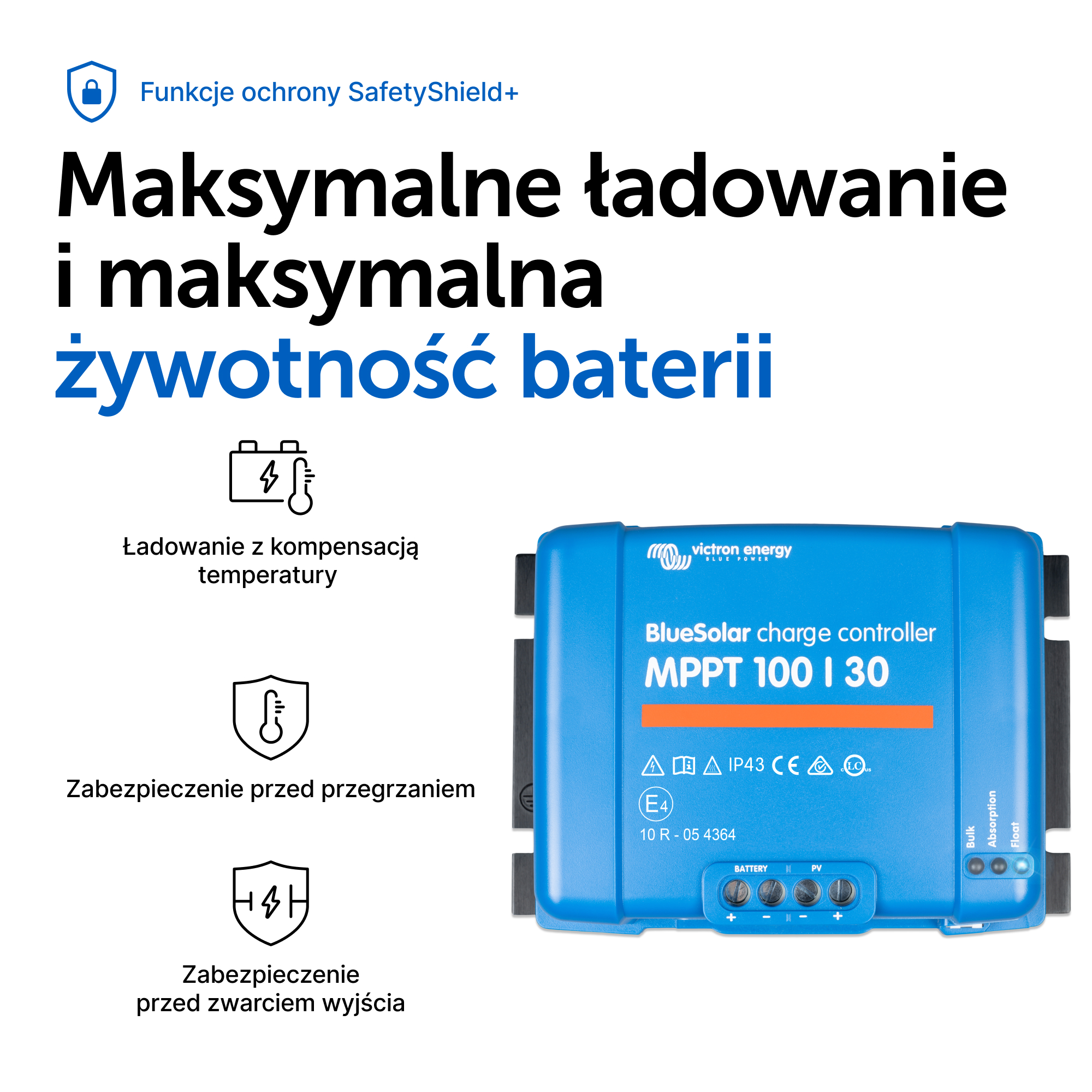 Funkcje ochrony SafetyShield+

Maksymalne ładowanie i maksymalna żywotność baterii

Ładowanie z kompensacją temperatury

Zabezpieczenie przed przegrzaniem

Zabezpieczenie przed zwarciem wyjścia

victron energy
BLUE POWER

BlueSolar charge controller
MPPT 100 | 30

IP43 CE

E4
10 R - 05 4364

Bulk Absorption Float

BATTERY PV
+ - - +